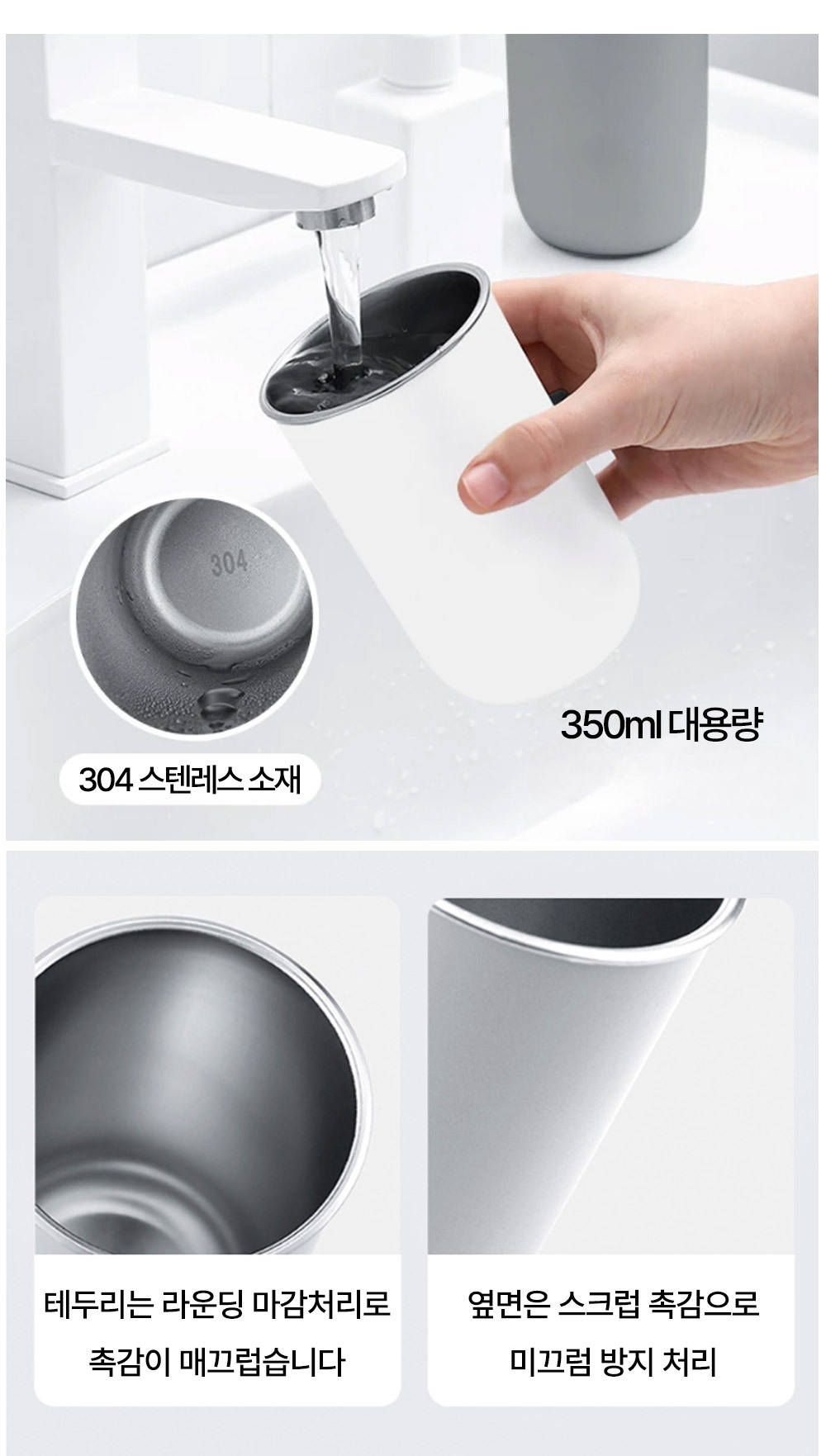 304

350ml 대용량

304 스텐레스 소재

테두리는 라운딩 마감처리로 촉감이 매끄럽습니다

옆면은 스크럽 촉감으로 미끄럼 방지 처리