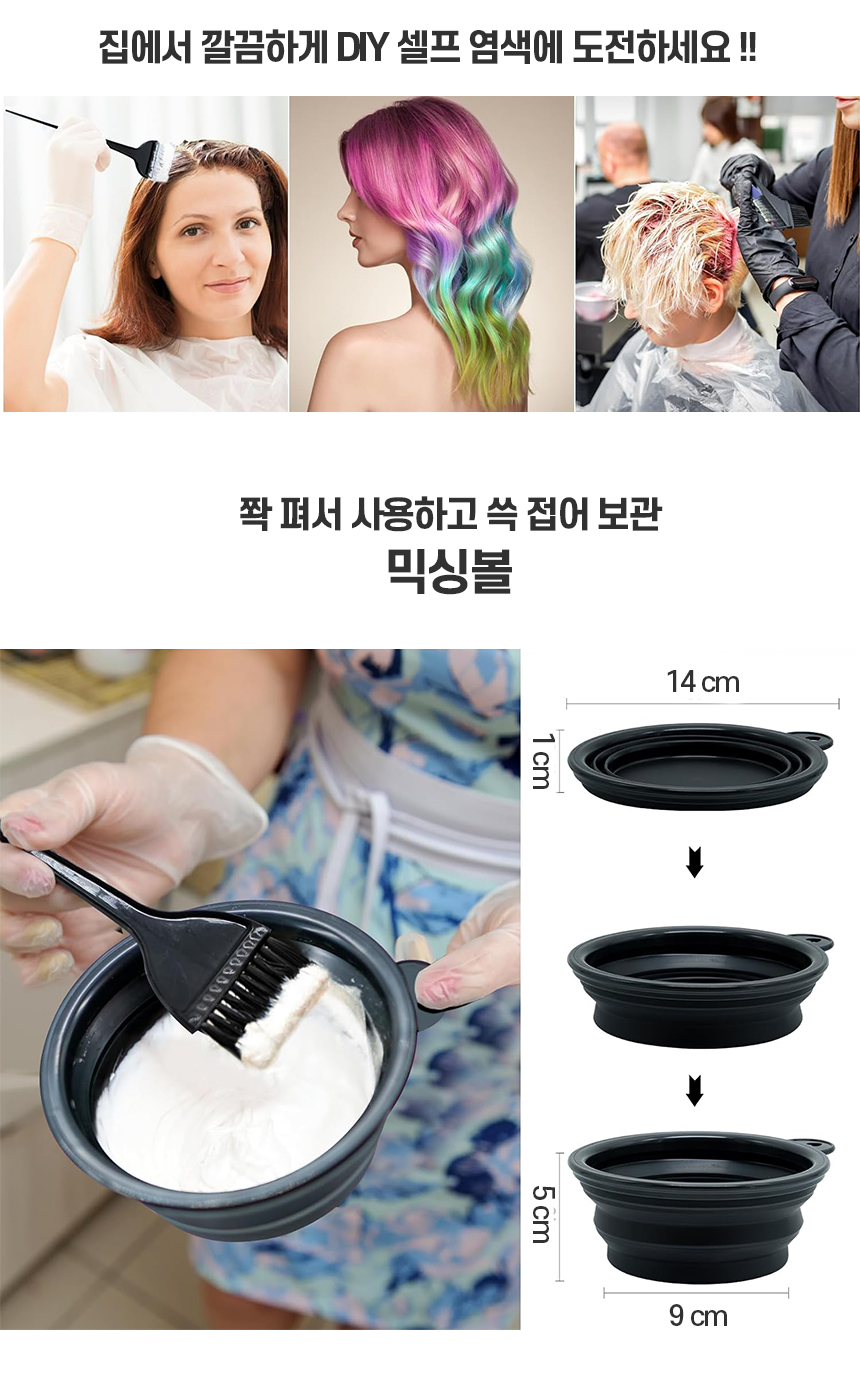 집에서 깔끔하게 DIY 셀프 염색에 도전하세요 !!

쫙 펴서 사용하고 쓱 접어 보관
믹싱볼

14 cm

1 cm

5 cm

9 cm