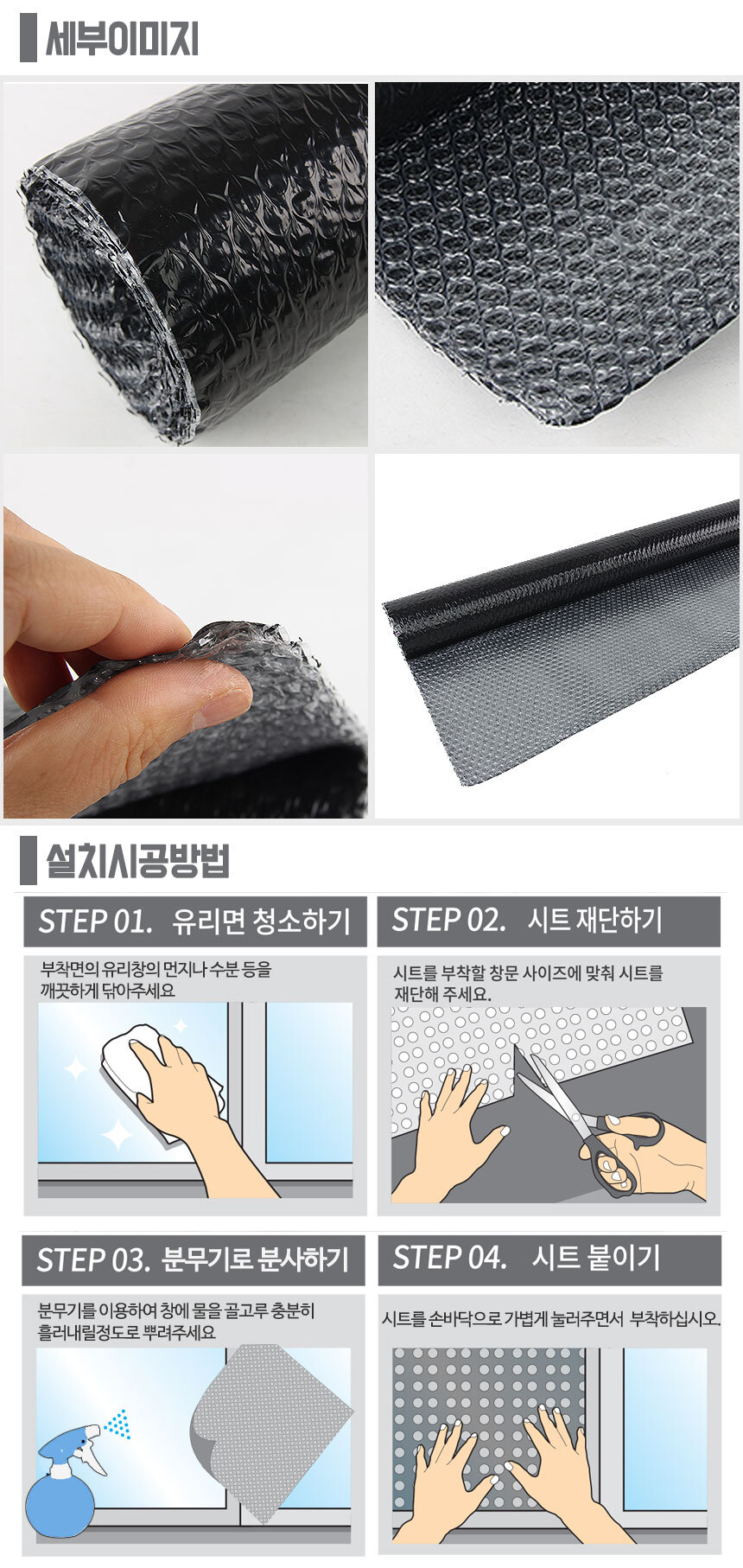 세부이미지

설치시공방법

STEP 01. 유리면 청소하기

부착면의 유리창의 먼지나 수분 등을 깨끗하게 닦아주세요

STEP 02. 시트 재단하기

시트를 부착할 창문 사이즈에 맞춰 시트를 재단해 주세요.

STEP 03. 분무기로 분사하기

분무기를 이용하여 창에 물을 골고루 충분히 흘러내릴정도로 뿌려주세요

STEP 04. 시트 붙이기

시트를 손바닥으로 가볍게 눌러주면서 부착하십시오.