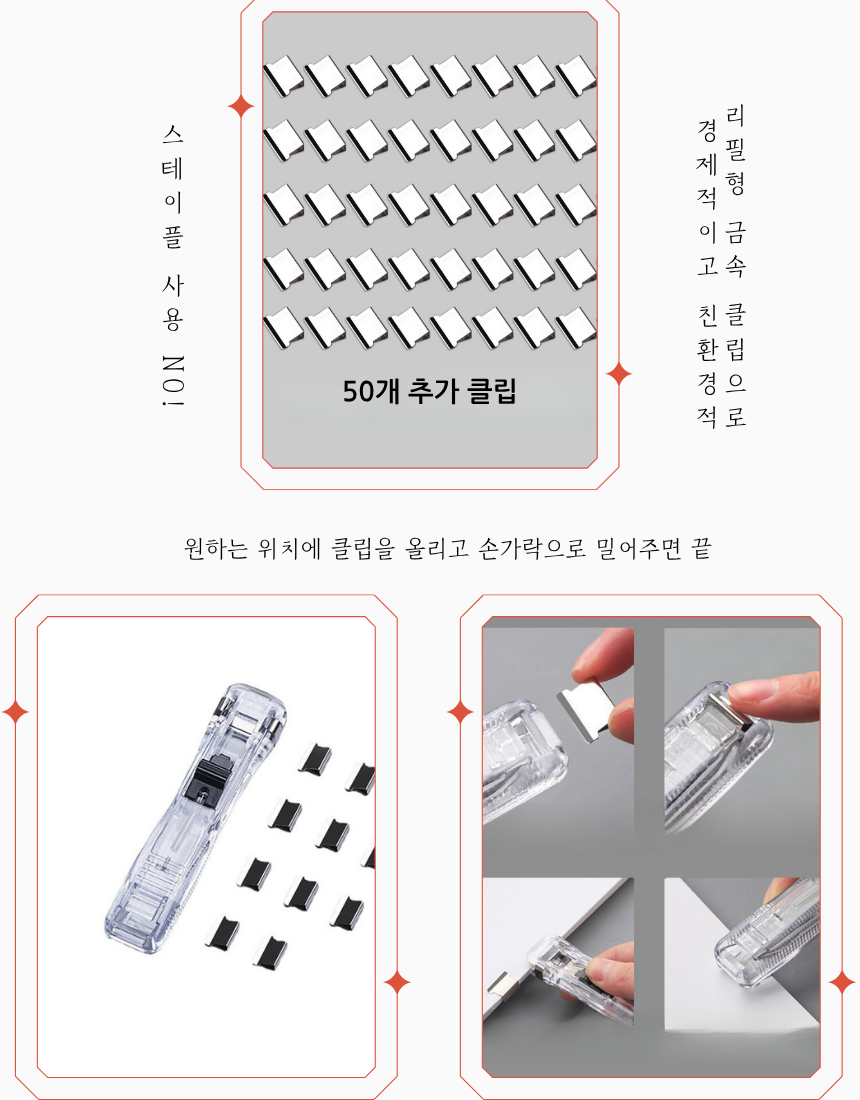 스테이플 사용 NO!

50개 추가 클립

리필형 금속 클립으로
경제적이고 친환경적

원하는 위치에 클립을 올리고 손가락으로 밀어주면 끝