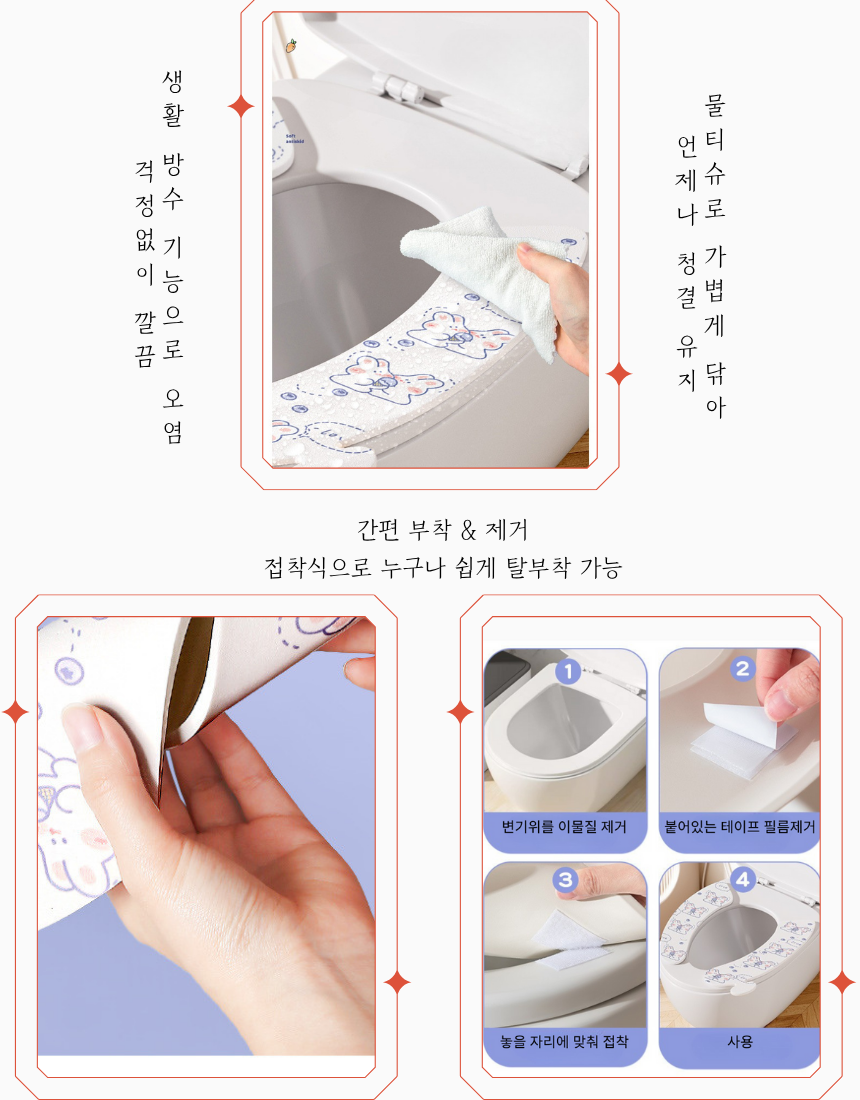 생활 방수 기능으로 오염
걱정없이 깔끔

물티슈로 가볍게 닦아
언제나 청결 유지

간편 부착 & 제거
접착식으로 누구나 쉽게 탈부착 가능

1
변기위를 이물질 제거

2
붙어있는 테이프 필름제거

3
놓을 자리에 맞춰 접착

4
사용