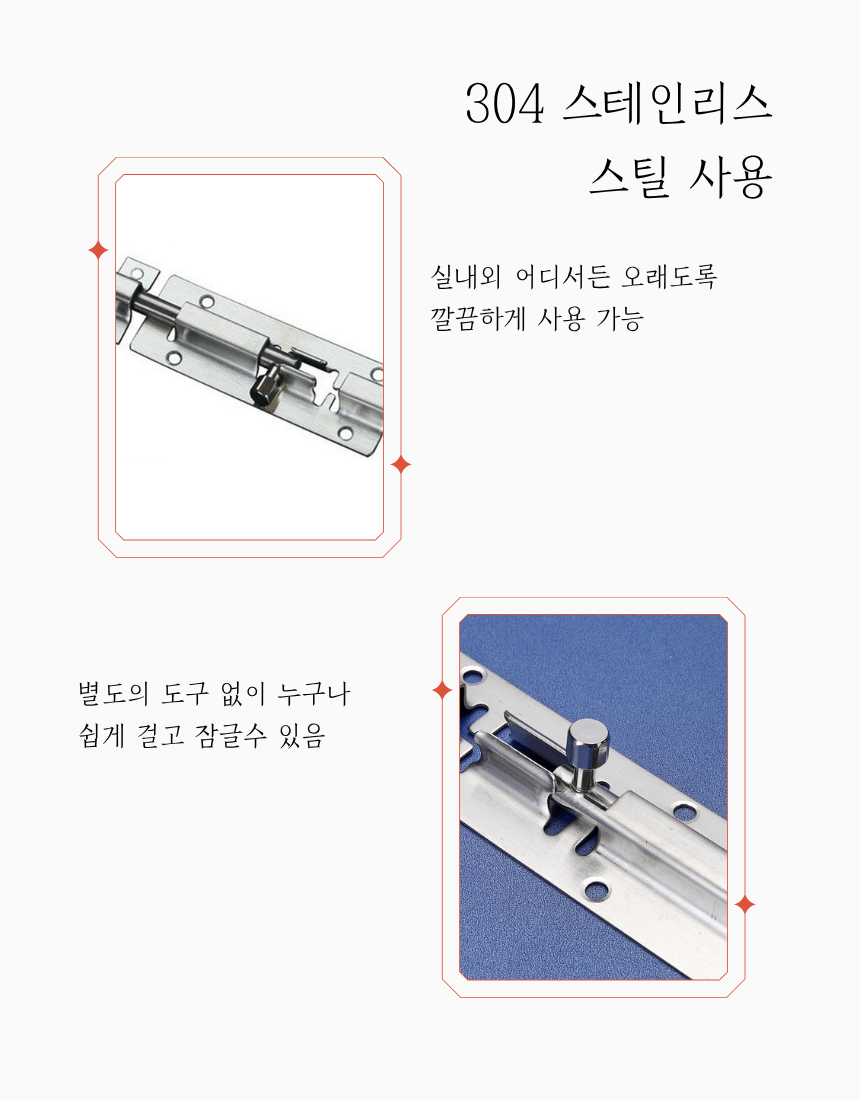 304 스테인리스
스틸 사용

실내외 어디서든 오래도록
깔끔하게 사용 가능

별도의 도구 없이 누구나
쉽게 걸고 잠글수 있음