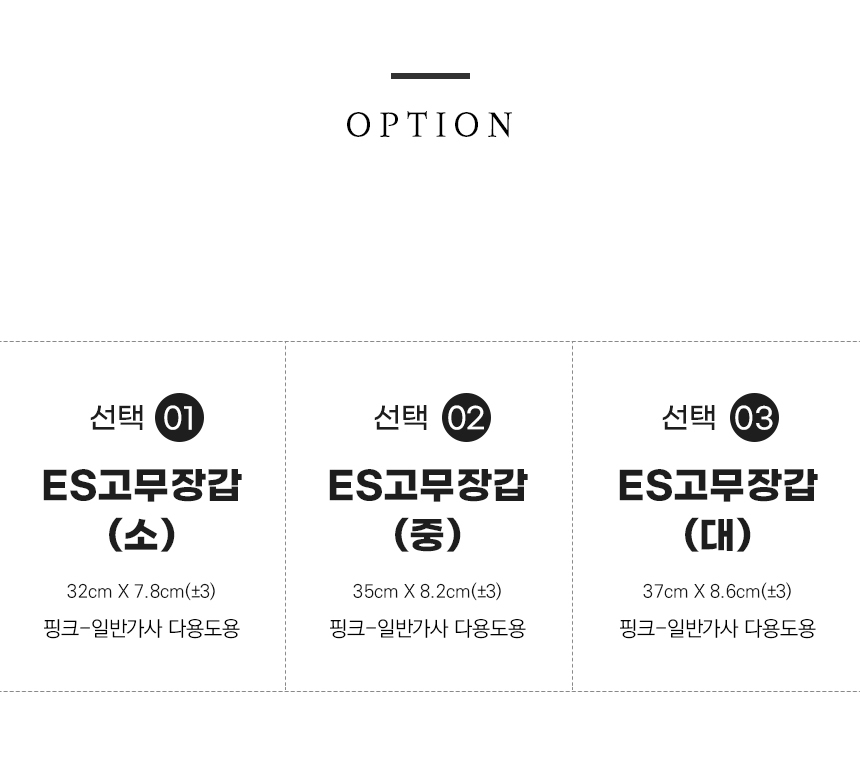 OPTION

선택 01
ES고무장갑
(소)
32cm X 7.8cm(±3)
핑크-일반가사 다용도용

선택 02
ES고무장갑
(중)
35cm X 8.2cm(±3)
핑크-일반가사 다용도용

선택 03
ES고무장갑
(대)
37cm X 8.6cm(±3)
핑크-일반가사 다용도용