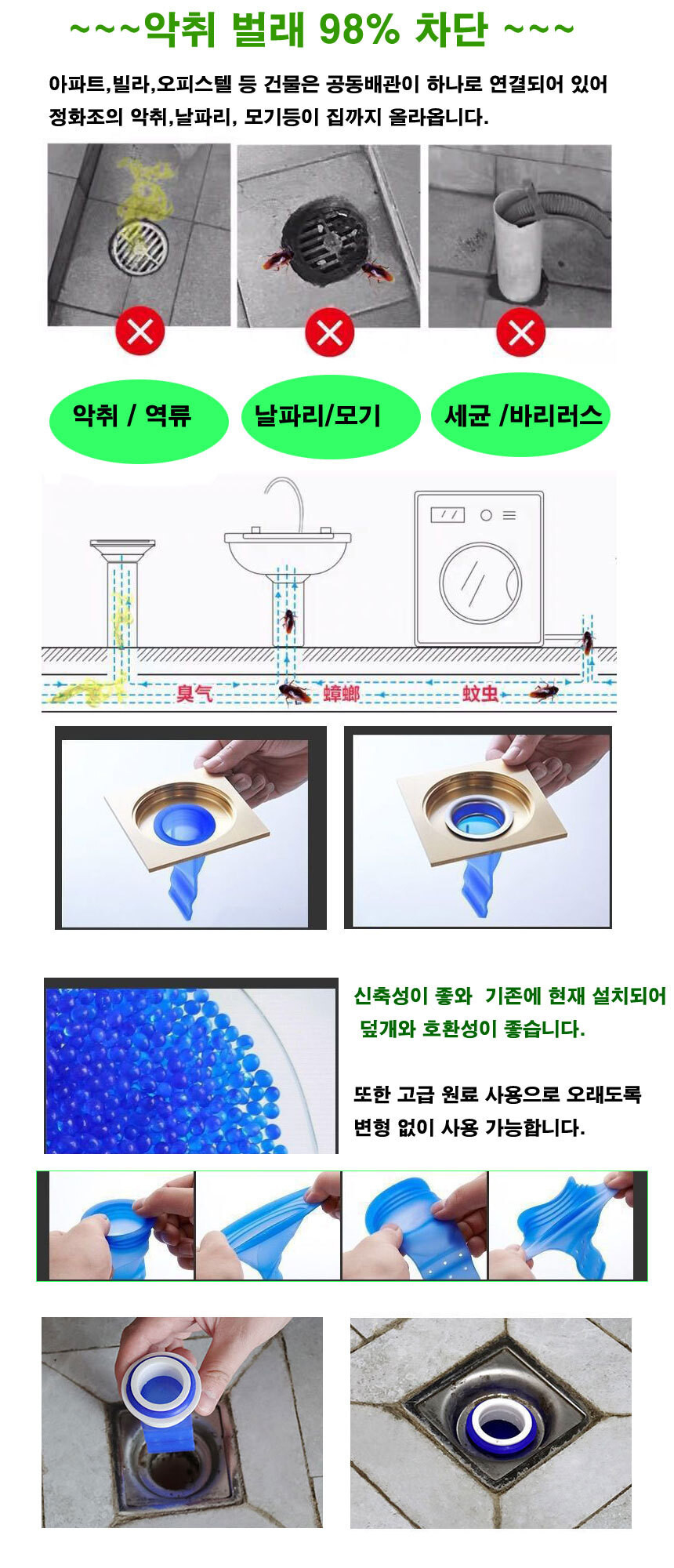 ~~~악취 벌래 98% 차단 ~~~

아파트,빌라,오피스텔 등 건물은 공동배관이 하나로 연결되어 있어 정화조의 악취,날파리, 모기등이 집까지 올라옵니다.

악취 / 역류

날파리/모기

세균 /바리러스

臭气

蟑螂

蚊虫

신축성이 좋와 기존에 현재 설치되어 덮개와 호환성이 좋습니다.

또한 고급 원료 사용으로 오래도록 변형 없이 사용 가능합니다.