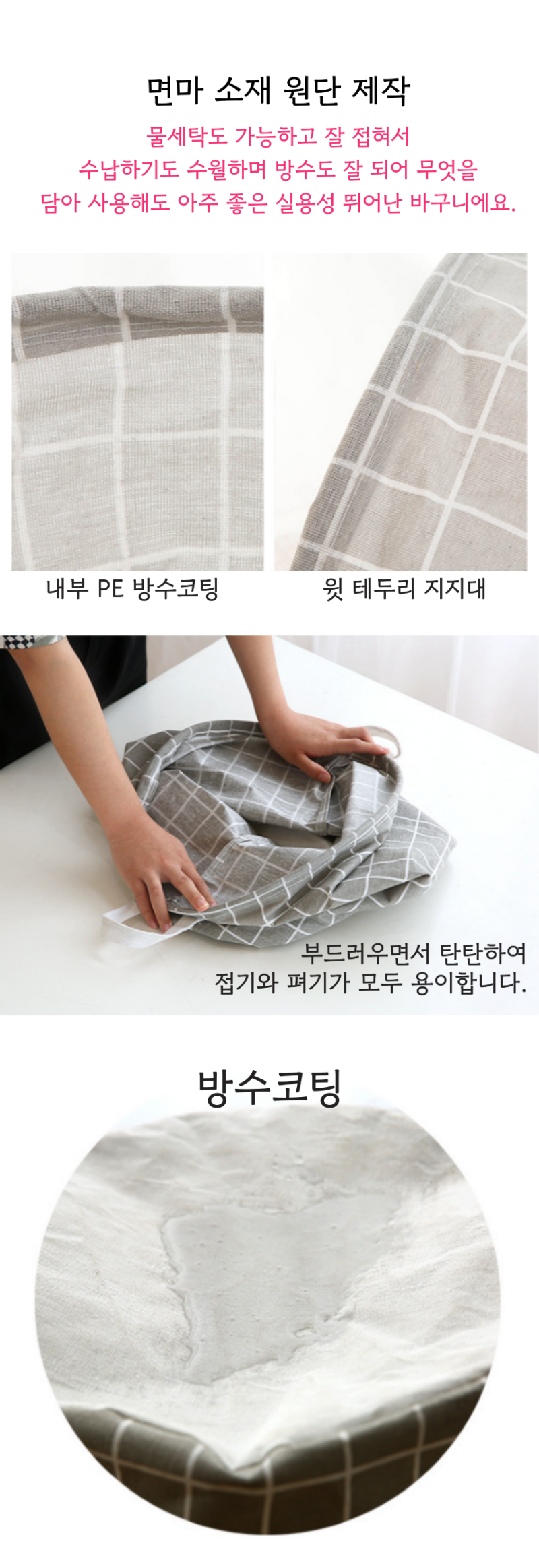 면마 소재 원단 제작

물세탁도 가능하고 잘 접혀서
수납하기도 수월하며 방수도 잘 되어 무엇을
담아 사용해도 아주 좋은 실용성 뛰어난 바구니에요.

내부 PE 방수코팅

윗 테두리 지지대

부드러우면서 탄탄하여
접기와 펴기가 모두 용이합니다.

방수코팅